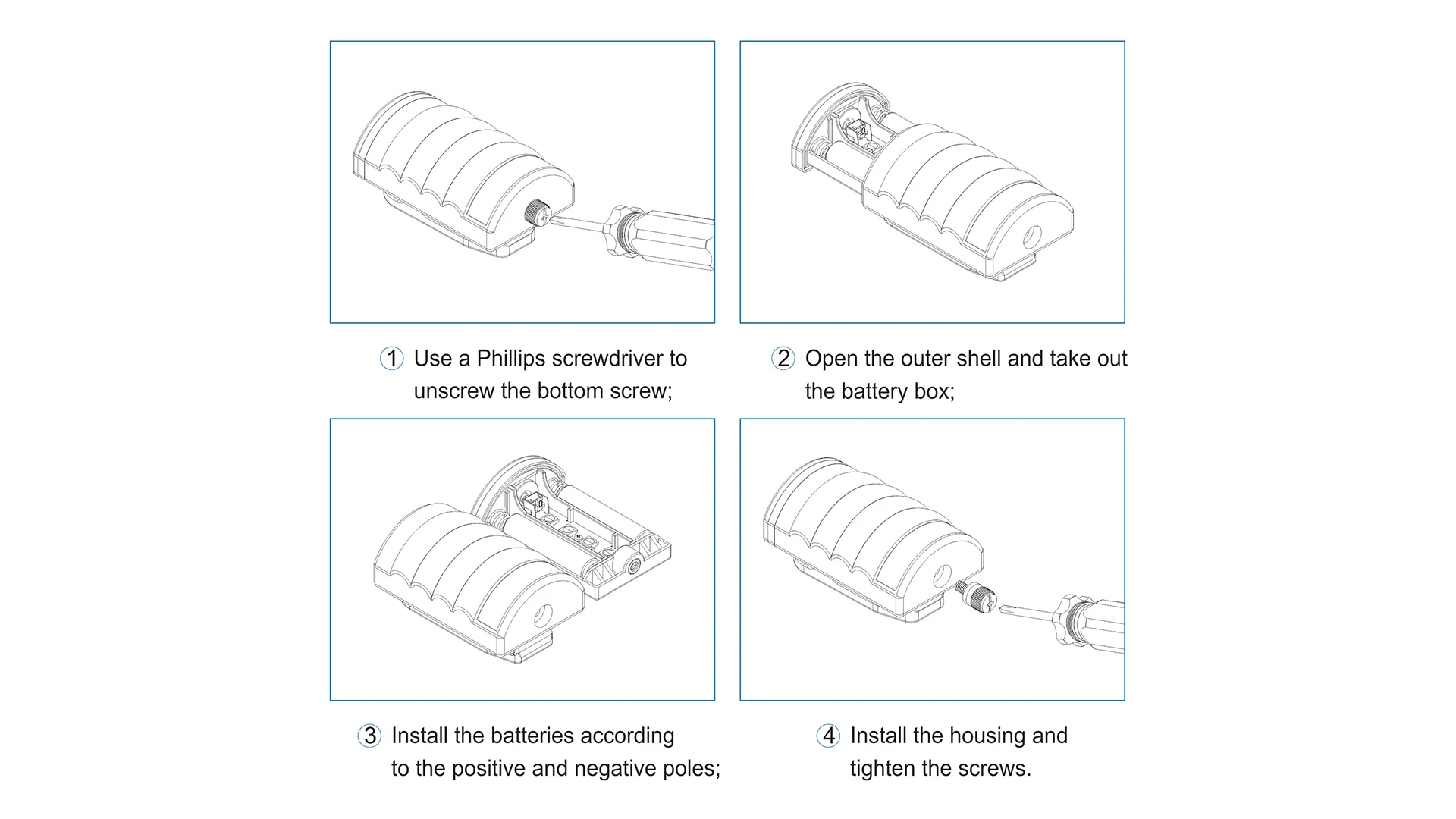 ① Use a Phillips screwdriver to unscrew the bottom screw;

② Open the outer shell and take out the battery box;

③ Install the batteries according to the positive and negative poles;

④ Install the housing and tighten the screws.